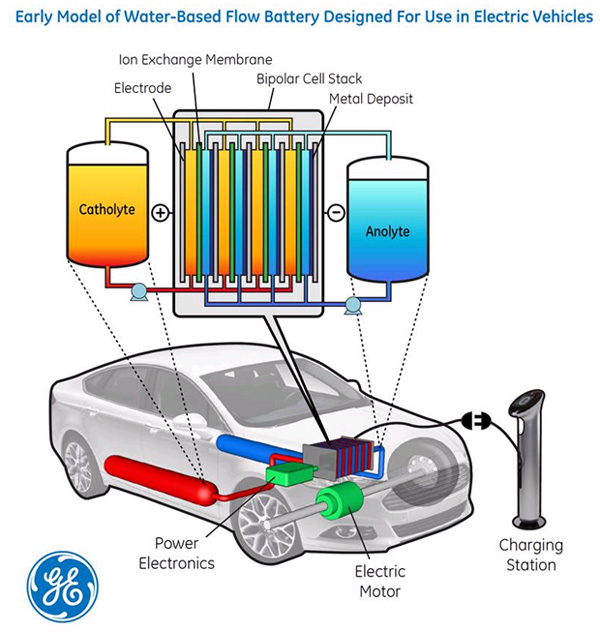 Early Model of Water-Based Flow Battery Designed For Use in Electric Vehicles

Ion Exchange Membrane

Electrode

Bipolar Cell Stack

Metal Deposit

Catholyte

+

−

Anolyte

Power Electronics

Electric Motor

Charging Station

GE