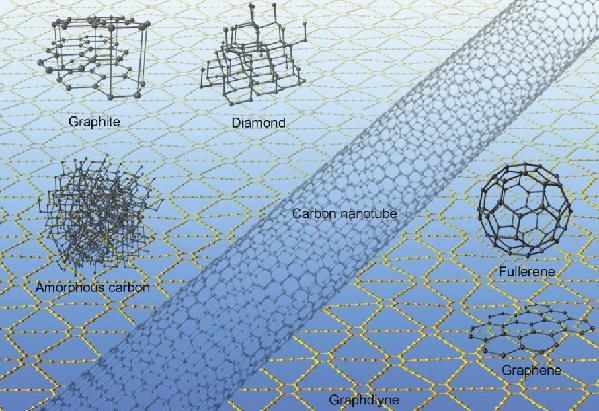 Graphite

Diamond

Amorphous carbon

Carbon nanotube

Fullerene

Graphene

Graphdiyne