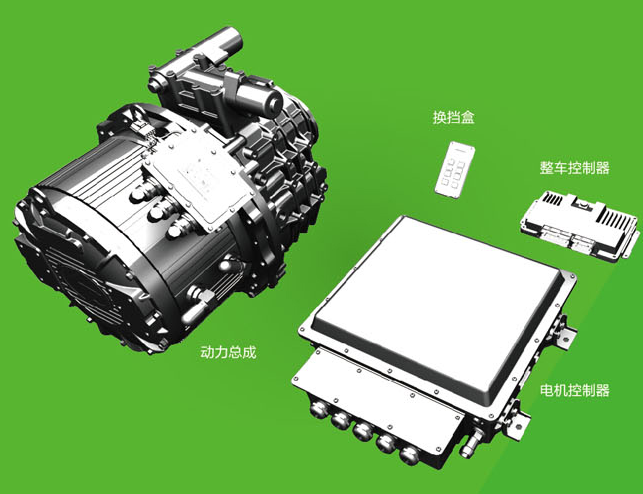 换挡盒

整车控制器

动力总成

电机控制器